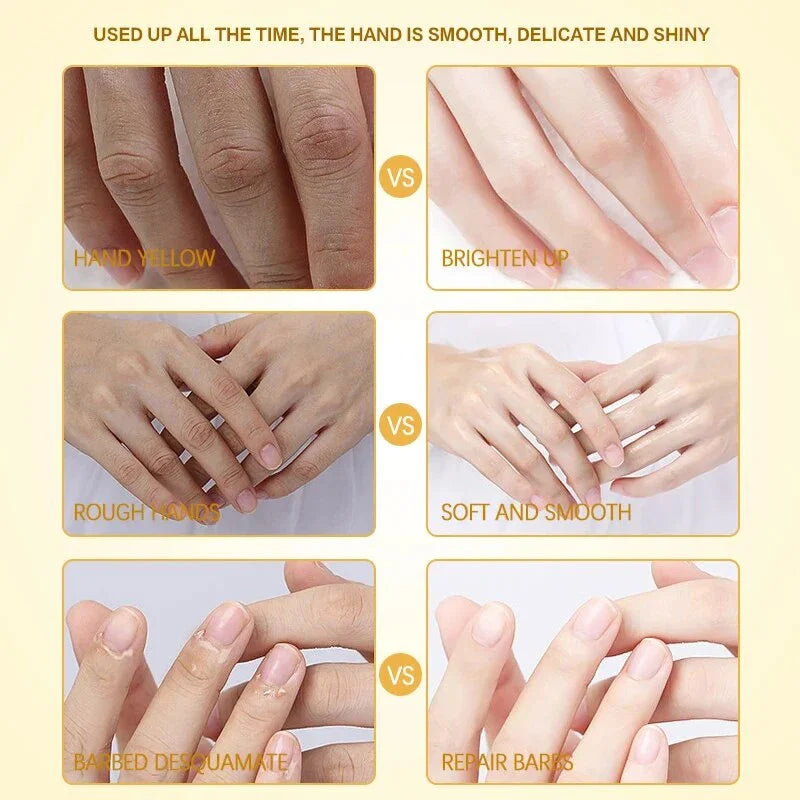 USED UP ALL THE TIME, THE HAND IS SMOOTH, DELICATE AND SHINY

HAND YELLOW

VS

BRIGHTEN UP

ROUGH HANDS

VS

SOFT AND SMOOTH

BARBED DESQUAMATE

VS

REPAIR BARBS